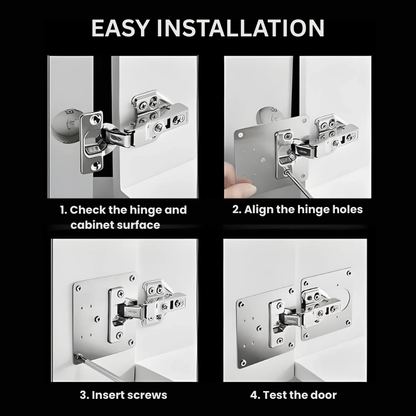 EASY INSTALLATION

1. Check the hinge and cabinet surface

2. Align the hinge holes

3. Insert screws

4. Test the door