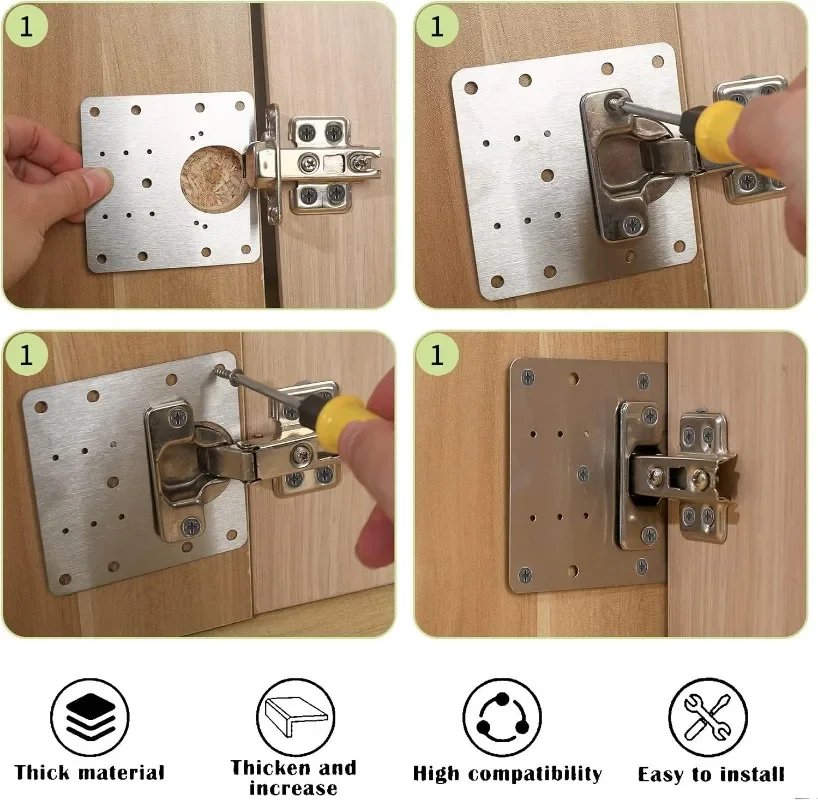 1

1

1

1

Thick material

Thicken and increase

High compatibility

Easy to install